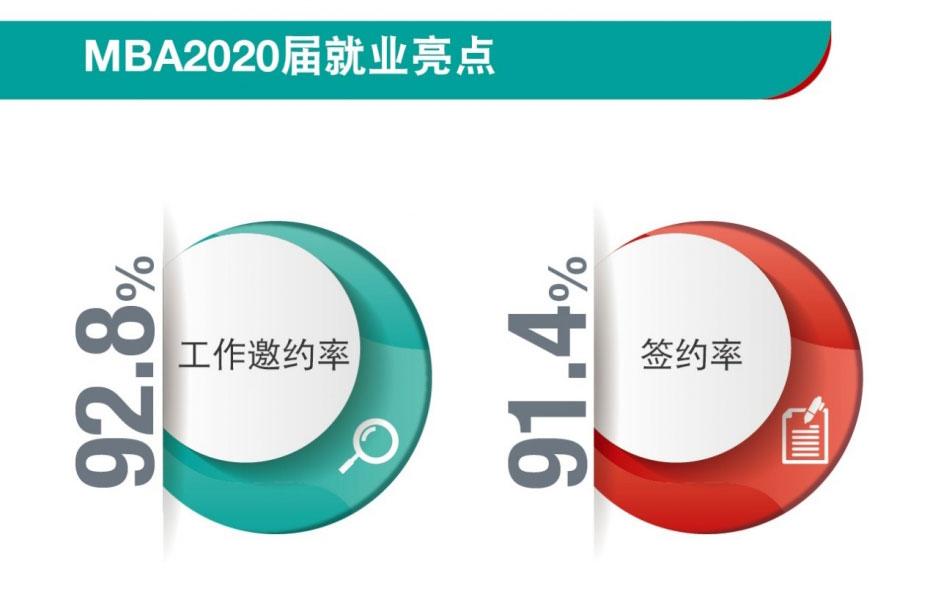 MBA2020届就业亮点

92.8%

工作邀约率

91.4%

签约率