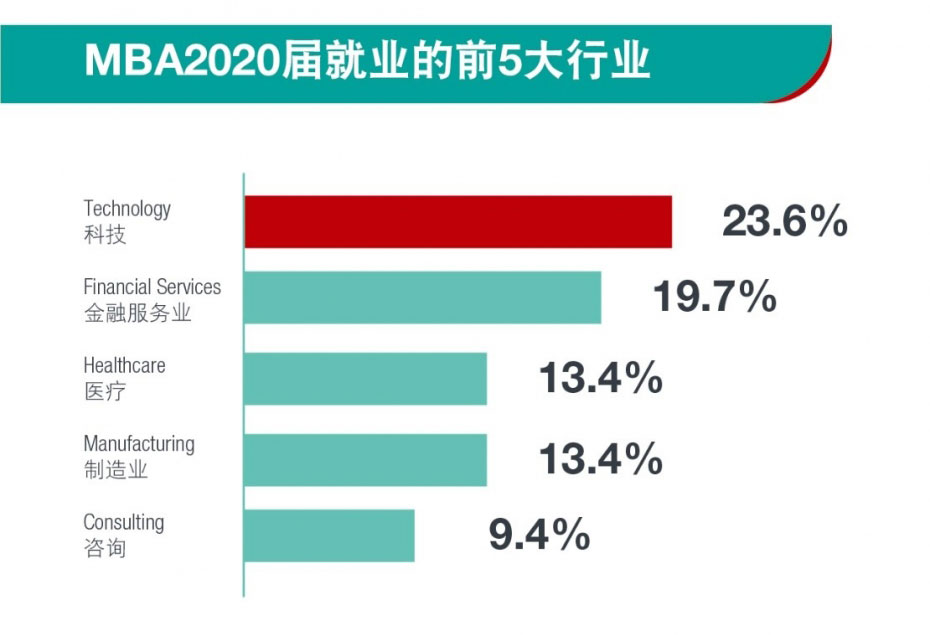 MBA2020届就业的前5大行业

Technology
科技
23.6%

Financial Services
金融服务业
19.7%

Healthcare
医疗
13.4%

Manufacturing
制造业
13.4%

Consulting
咨询
9.4%