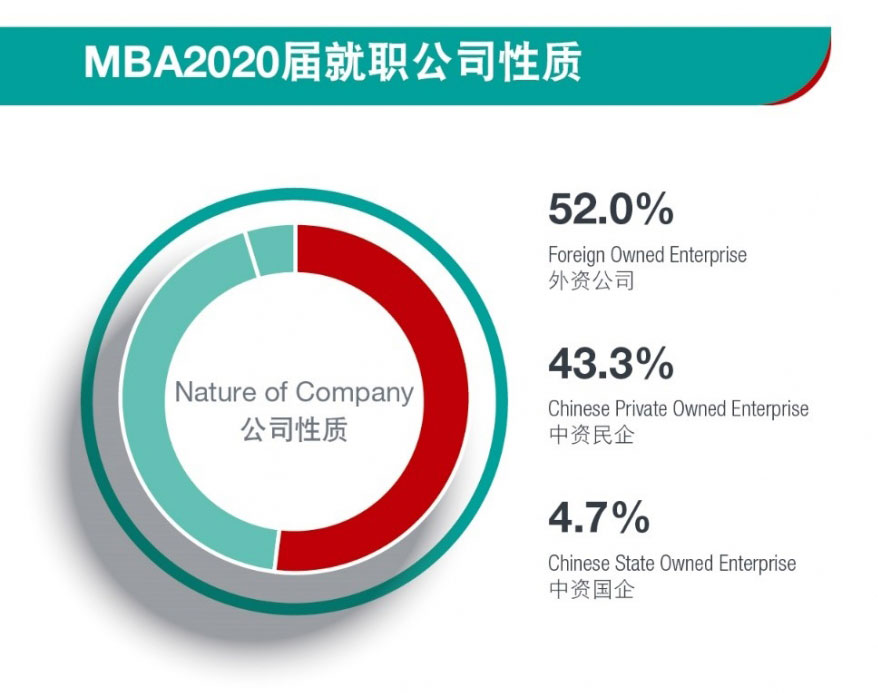 MBA2020届就职公司性质

Nature of Company
公司性质

52.0%
Foreign Owned Enterprise
外资公司

43.3%
Chinese Private Owned Enterprise
中资民企

4.7%
Chinese State Owned Enterprise
中资国企